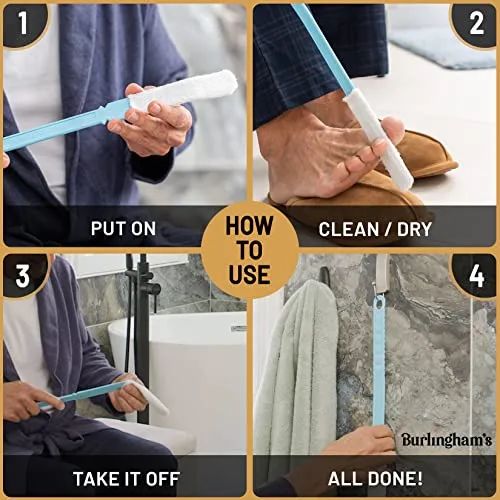 1
PUT ON

2
CLEAN / DRY

HOW TO USE

3
TAKE IT OFF

4
Burlingham's
ALL DONE!